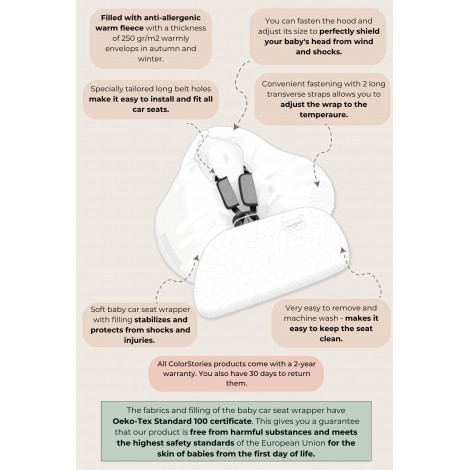 Filled with anti-allergenic warm fleece with a thickness of 250 gr/m2 warmly envelops in autumn and winter.

You can fasten the hood and adjust its size to perfectly shield your baby's head from wind and shocks.

Specially tailored long belt holes make it easy to install and fit all car seats.

Convenient fastening with 2 long transverse straps allows you to adjust the wrap to the temperaure.

Soft baby car seat wrapper with filling stabilizes and protects from shocks and injuries.

Very easy to remove and machine wash - makes it easy to keep the seat clean.

All ColorStories products come with a 2-year warranty. You also have 30 days to return them.

The fabrics and filling of the baby car seat wrapper have Oeko-Tex Standard 100 certificate. This gives you a guarantee that our product is free from harmful substances and meets the highest safety standards of the European Union for the skin of babies from the first day of life.